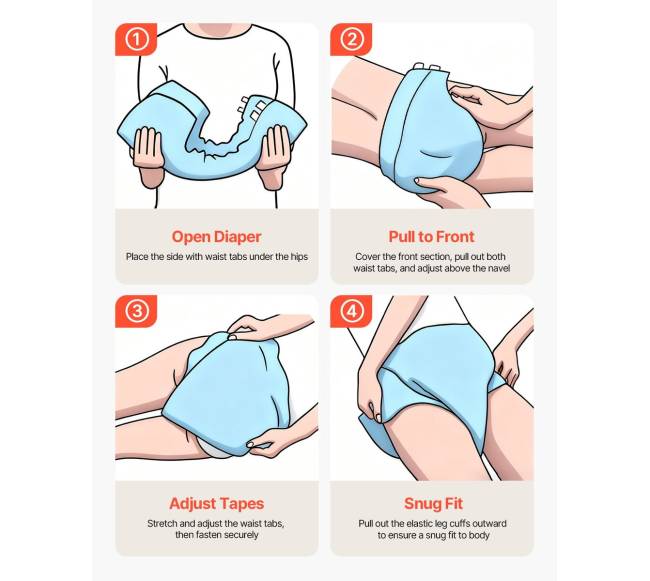 ①

Open Diaper

Place the side with waist tabs under the hips

②

Pull to Front

Cover the front section, pull out both waist tabs, and adjust above the navel

③

Adjust Tapes

Stretch and adjust the waist tabs, then fasten securely

④

Snug Fit

Pull out the elastic leg cuffs outward to ensure a snug fit to body