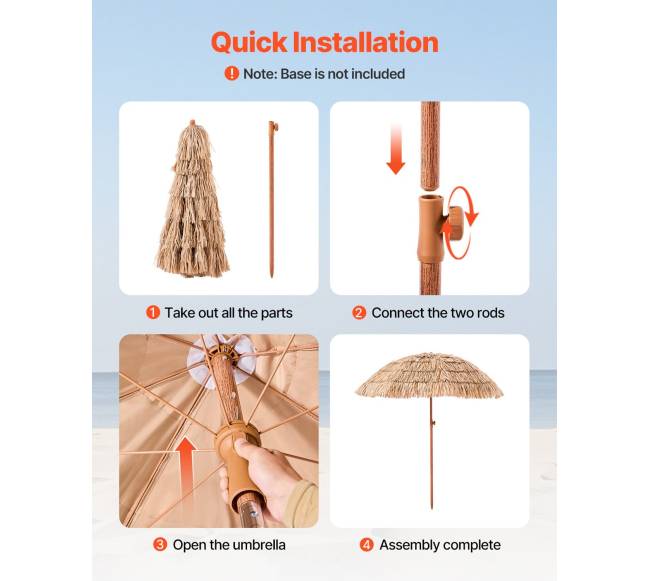 Quick Installation

! Note: Base is not included

1 Take out all the parts

2 Connect the two rods

3 Open the umbrella

4 Assembly complete