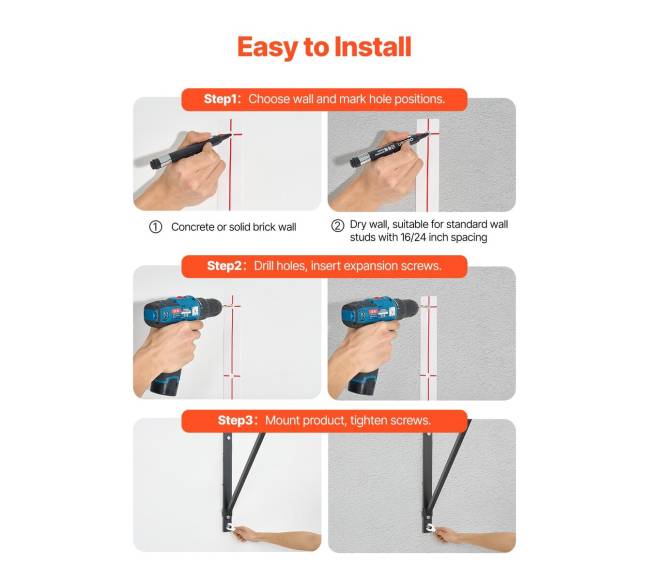 Easy to Install

Step1: Choose wall and mark hole positions.

① Concrete or solid brick wall

② Dry wall, suitable for standard wall studs with 16/24 inch spacing

Step2: Drill holes, insert expansion screws.

Step3: Mount product, tighten screws.