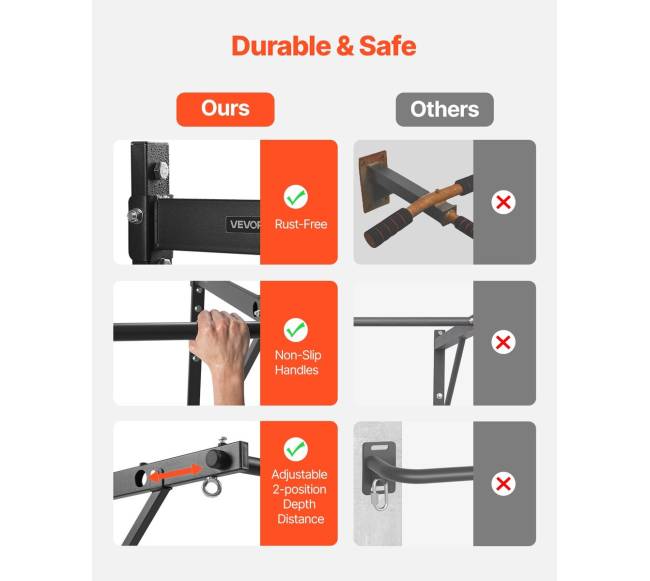 Durable & Safe

Ours

Others

VEVOR

Rust-Free

Non-Slip Handles

Adjustable 2-position Depth Distance