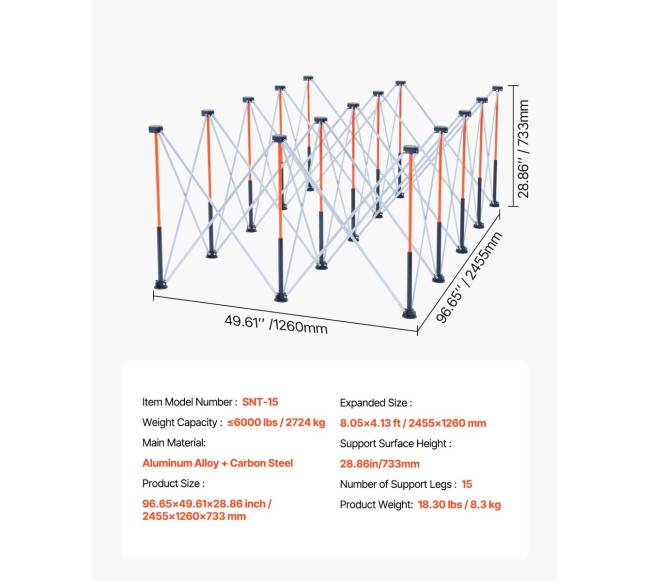 28.86'' / 733mm

96.65'' / 2455mm

49.61'' /1260mm

Item Model Number : SNT-15

Weight Capacity : ≤6000 lbs / 2724 kg

Main Material:

Aluminum Alloy + Carbon Steel

Product Size :

96.65×49.61×28.86 inch / 2455×1260×733 mm

Expanded Size :

8.05×4.13 ft / 2455×1260 mm

Support Surface Height :

28.86in/733mm

Number of Support Legs : 15

Product Weight: 18.30 lbs / 8.3 kg