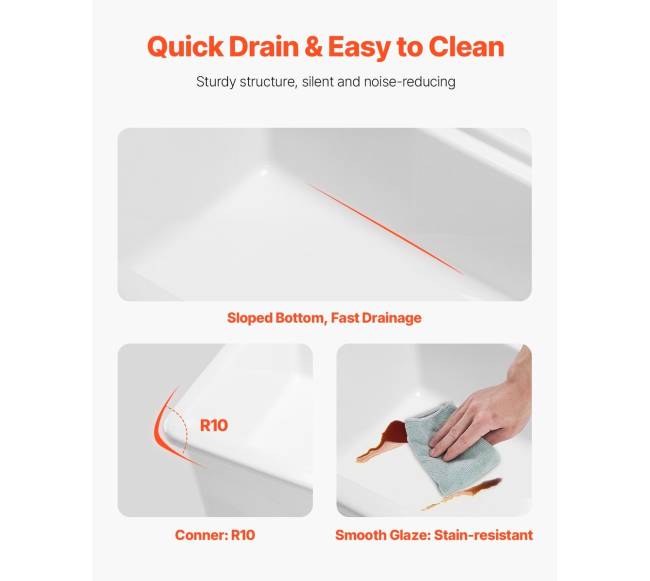 Quick Drain & Easy to Clean

Sturdy structure, silent and noise-reducing

Sloped Bottom, Fast Drainage

R10

Conner: R10

Smooth Glaze: Stain-resistant