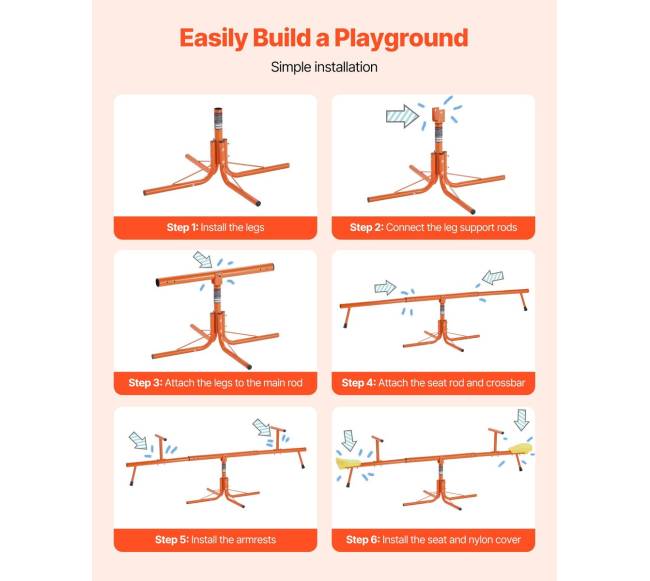 Easily Build a Playground

Simple installation

Step 1: Install the legs

Step 2: Connect the leg support rods

Step 3: Attach the legs to the main rod

Step 4: Attach the seat rod and crossbar

Step 5: Install the armrests

Step 6: Install the seat and nylon cover