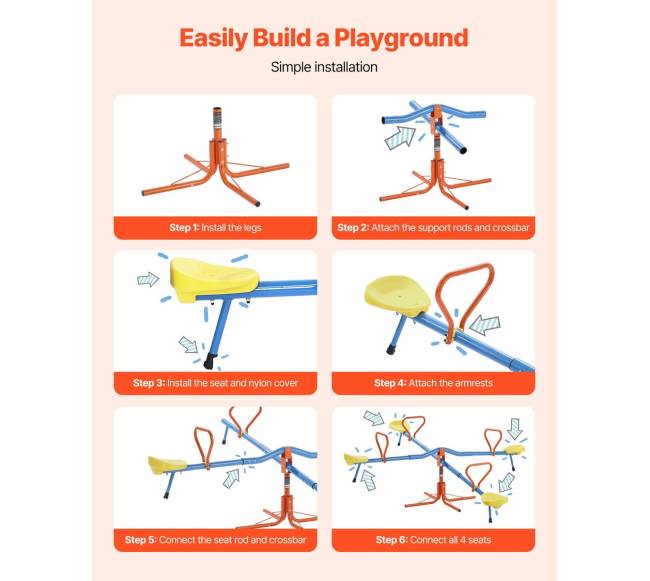 Easily Build a Playground

Simple installation

Step 1: Install the legs

Step 2: Attach the support rods and crossbar

Step 3: Install the seat and nylon cover

Step 4: Attach the armrests

Step 5: Connect the seat rod and crossbar

Step 6: Connect all 4 seats