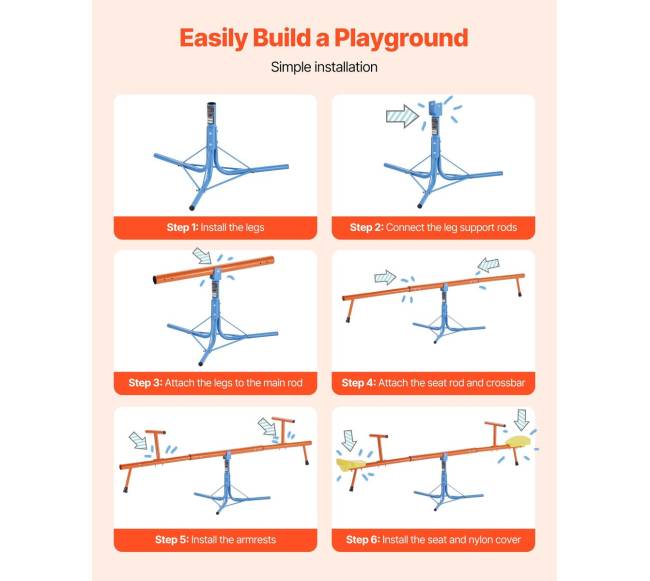 Easily Build a Playground

Simple installation

Step 1: Install the legs

Step 2: Connect the leg support rods

Step 3: Attach the legs to the main rod

Step 4: Attach the seat rod and crossbar

Step 5: Install the armrests

Step 6: Install the seat and nylon cover