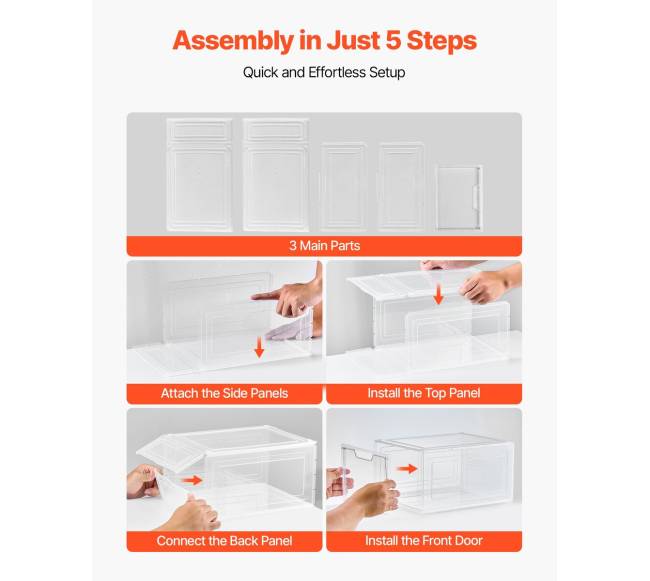 Assembly in Just 5 Steps

Quick and Effortless Setup

3 Main Parts

Attach the Side Panels

Install the Top Panel

Connect the Back Panel

Install the Front Door