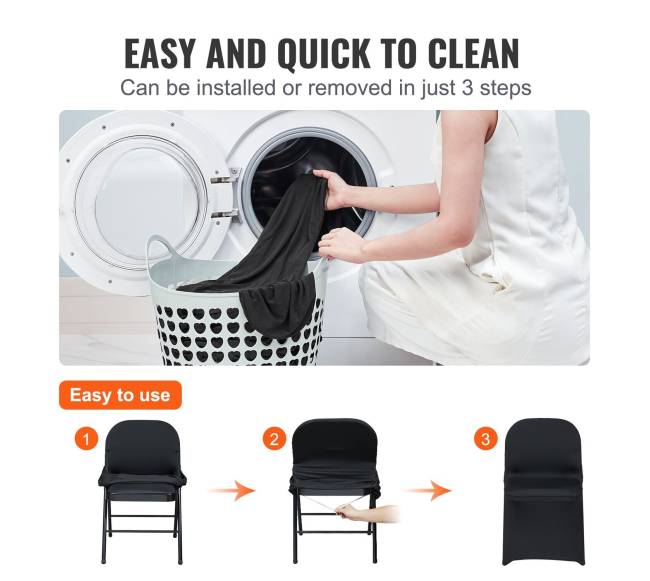 EASY AND QUICK TO CLEAN
Can be installed or removed in just 3 steps

Easy to use

1

2

3