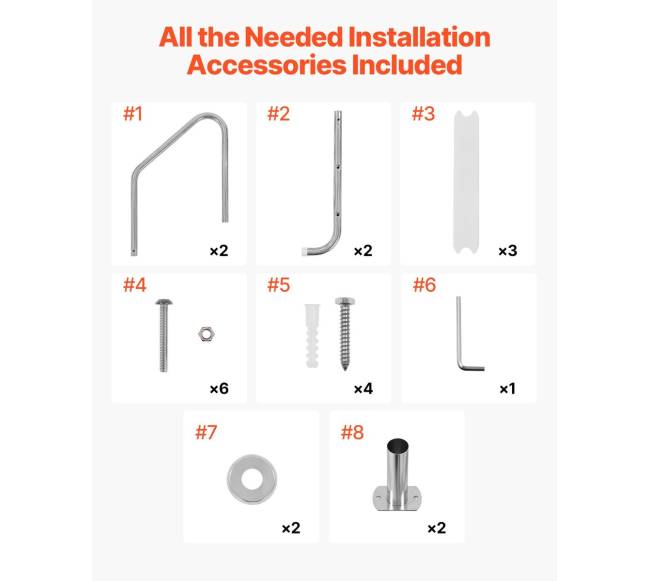 All the Needed Installation Accessories Included

#1
×2

#2
×2

#3
×3

#4
×6

#5
×4

#6
×1

#7
×2

#8
×2