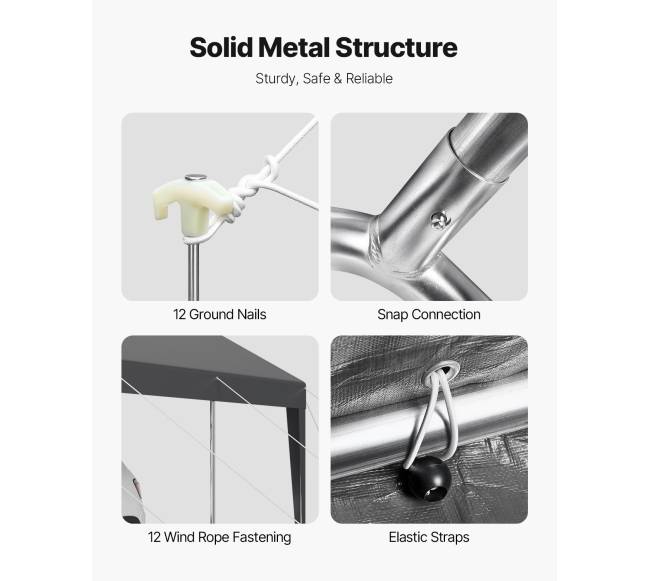 Solid Metal Structure

Sturdy, Safe & Reliable

12 Ground Nails

Snap Connection

12 Wind Rope Fastening

Elastic Straps