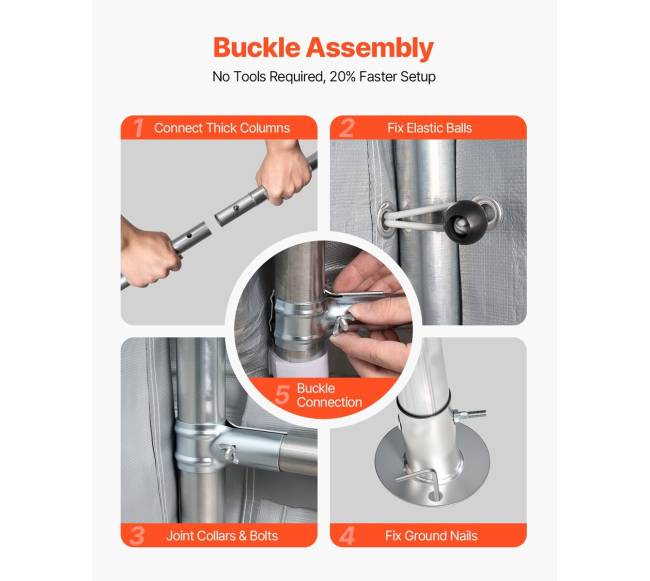 Buckle Assembly

No Tools Required, 20% Faster Setup

1 Connect Thick Columns

2 Fix Elastic Balls

5 Buckle Connection

3 Joint Collars & Bolts

4 Fix Ground Nails