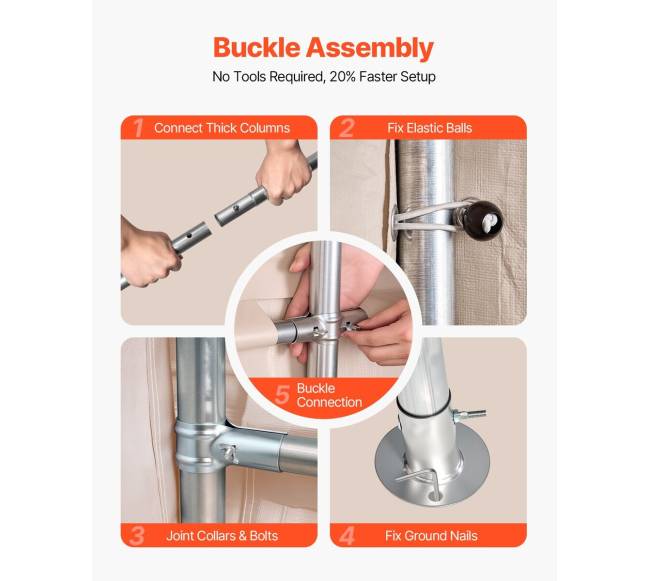 Buckle Assembly

No Tools Required, 20% Faster Setup

1 Connect Thick Columns

2 Fix Elastic Balls

5 Buckle Connection

3 Joint Collars & Bolts

4 Fix Ground Nails