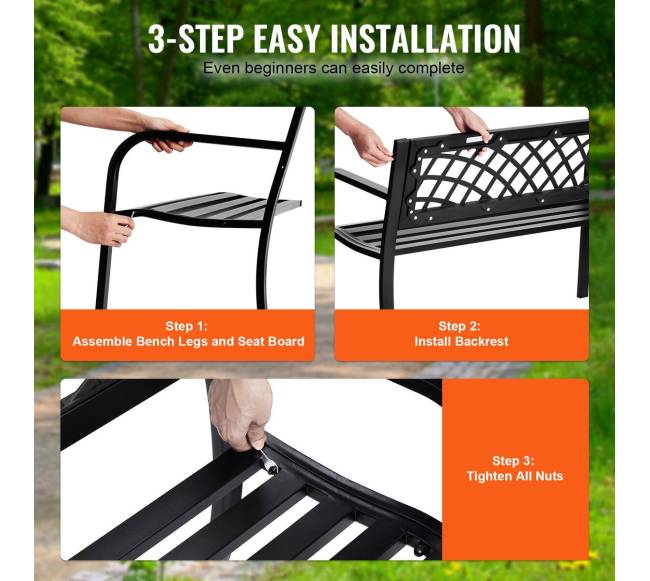 3-STEP EASY INSTALLATION
Even beginners can easily complete

Step 1:
Assemble Bench Legs and Seat Board

Step 2:
Install Backrest

Step 3:
Tighten All Nuts