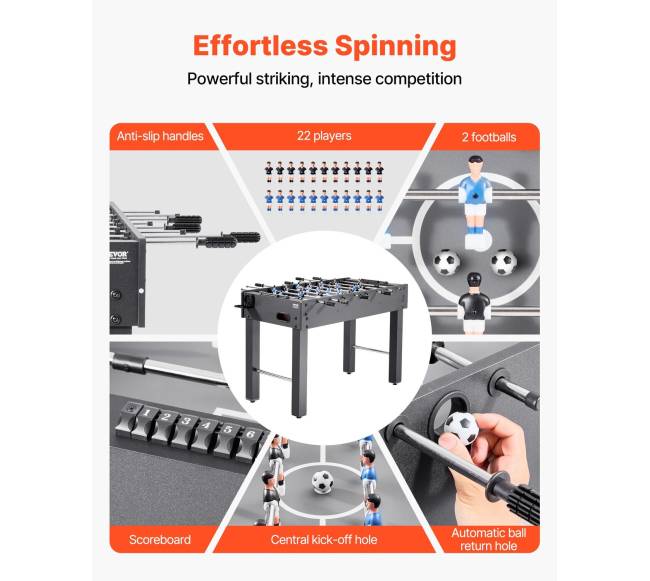 Effortless Spinning

Powerful striking, intense competition

Anti-slip handles

22 players

2 footballs

VEVOR

1 2 3 4 5 6

Scoreboard

Central kick-off hole

Automatic ball return hole