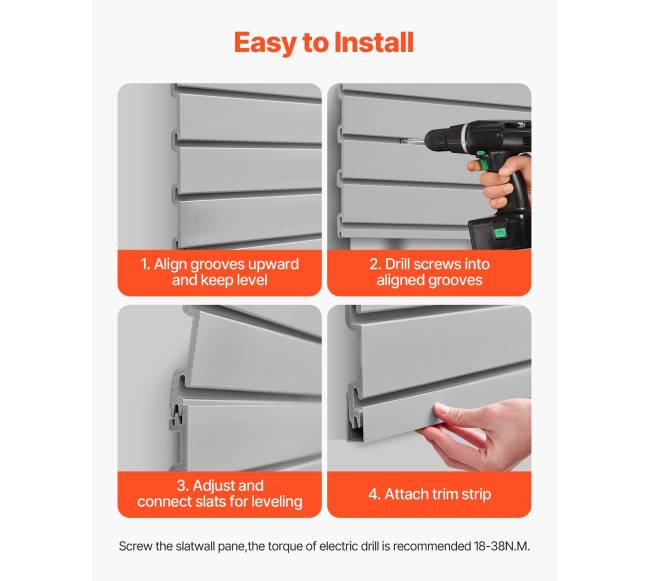 Easy to Install

1. Align grooves upward and keep level

2. Drill screws into aligned grooves

3. Adjust and connect slats for leveling

4. Attach trim strip

Screw the slatwall pane,the torque of electric drill is recommended 18-38N.M.