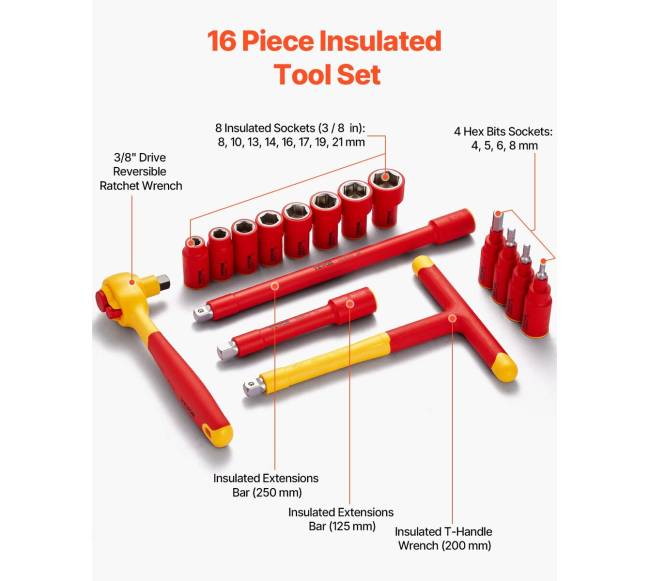 16 Piece Insulated Tool Set

8 Insulated Sockets (3 / 8 in): 8, 10, 13, 14, 16, 17, 19, 21 mm

4 Hex Bits Sockets: 4, 5, 6, 8 mm

3/8" Drive Reversible Ratchet Wrench

Insulated Extensions Bar (250 mm)

Insulated Extensions Bar (125 mm)

Insulated T-Handle Wrench (200 mm)