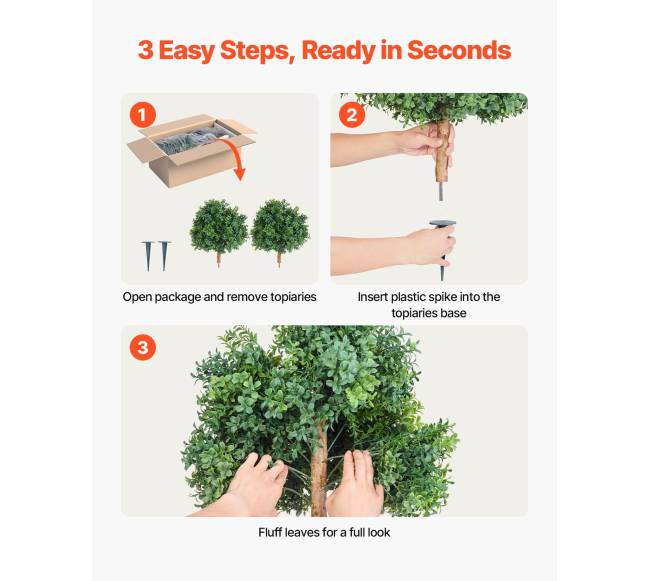 3 Easy Steps, Ready in Seconds

1

Open package and remove topiaries

2

Insert plastic spike into the topiaries base

3

Fluff leaves for a full look