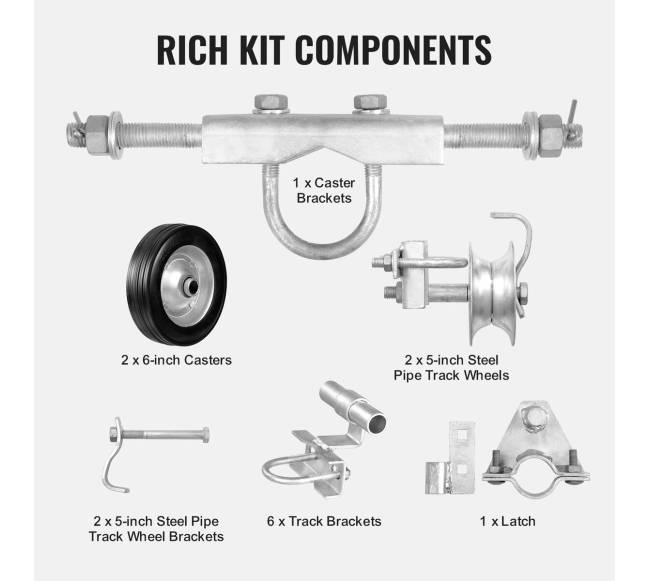 RICH KIT COMPONENTS

1 x Caster Brackets

2 x 6-inch Casters

2 x 5-inch Steel Pipe Track Wheels

2 x 5-inch Steel Pipe Track Wheel Brackets

6 x Track Brackets

1 x Latch