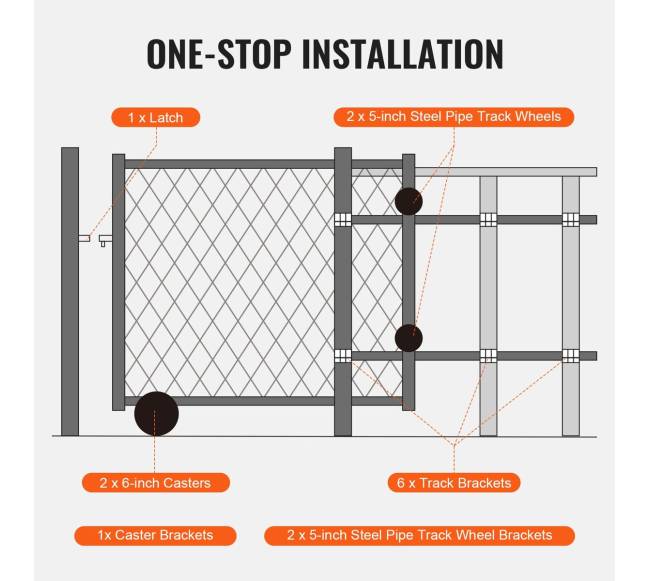 ONE-STOP INSTALLATION

1 x Latch

2 x 5-inch Steel Pipe Track Wheels

2 x 6-inch Casters

6 x Track Brackets

1x Caster Brackets

2 x 5-inch Steel Pipe Track Wheel Brackets