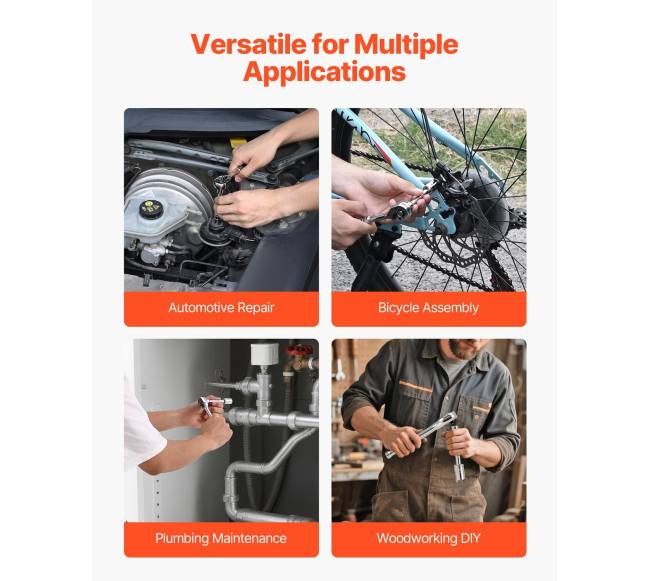 Versatile for Multiple Applications

Automotive Repair

Bicycle Assembly

Plumbing Maintenance

Woodworking DIY