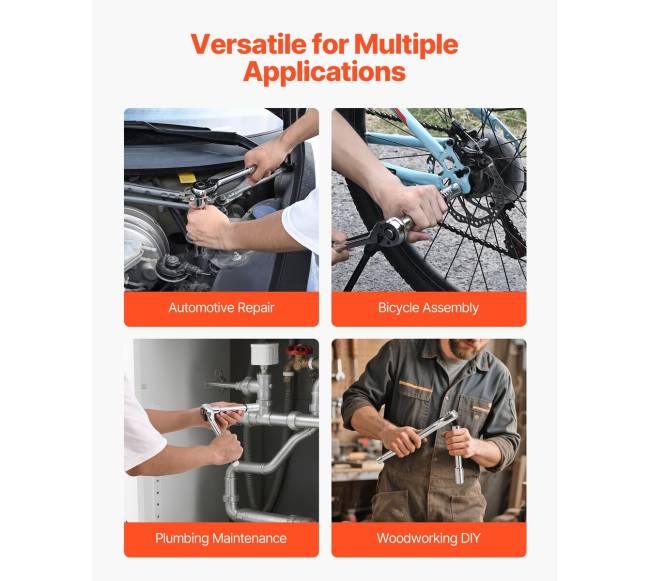 Versatile for Multiple Applications

Automotive Repair

Bicycle Assembly

Plumbing Maintenance

Woodworking DIY