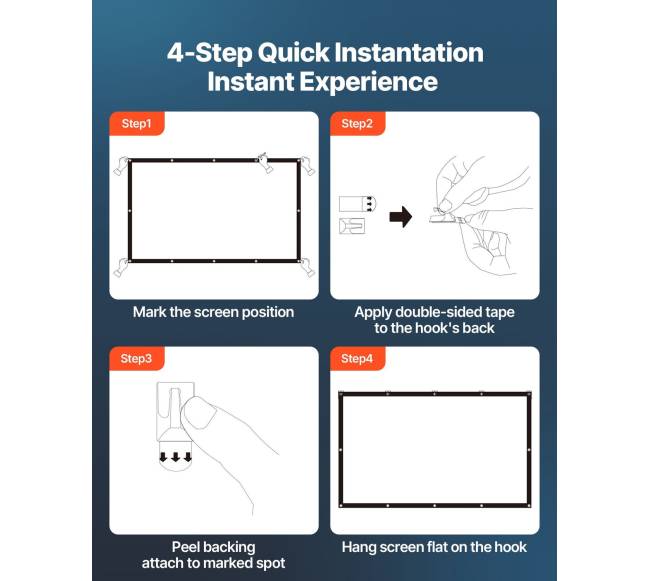 4-Step Quick Instantation
Instant Experience

Step1

Mark the screen position

Step2

Apply double-sided tape to the hook's back

Step3

Peel backing attach to marked spot

Step4

Hang screen flat on the hook