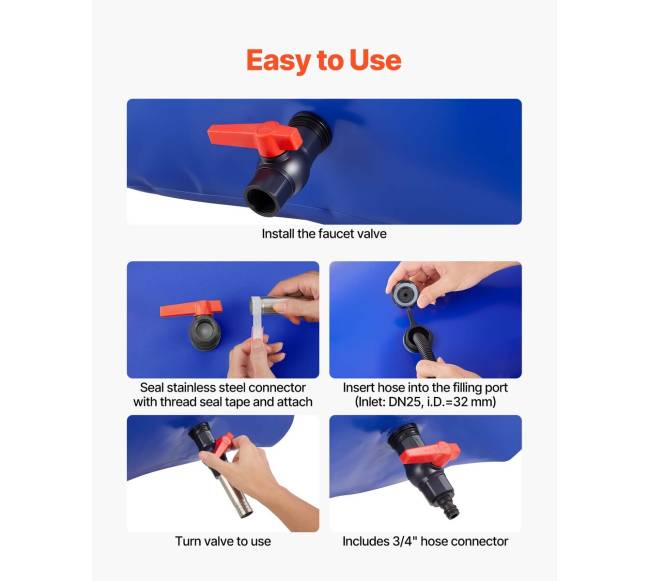 Easy to Use

Install the faucet valve

Seal stainless steel connector with thread seal tape and attach

Insert hose into the filling port (Inlet: DN25, i.D.=32 mm)

Turn valve to use

Includes 3/4" hose connector