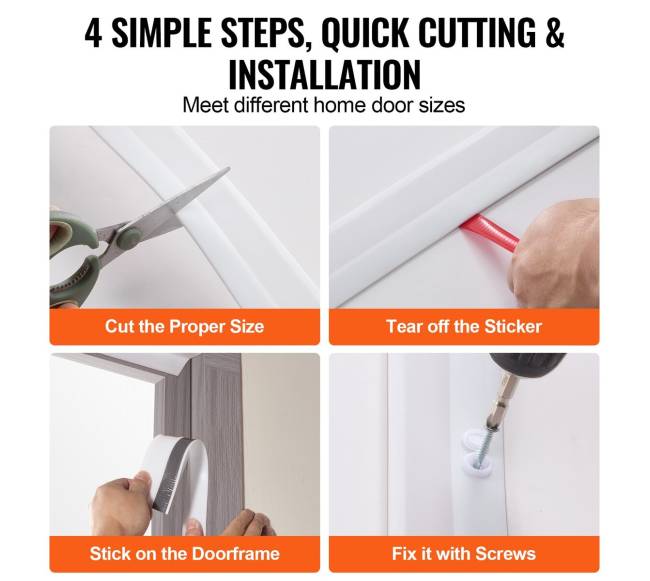 4 SIMPLE STEPS, QUICK CUTTING & INSTALLATION
Meet different home door sizes

Cut the Proper Size

Tear off the Sticker

Stick on the Doorframe

Fix it with Screws