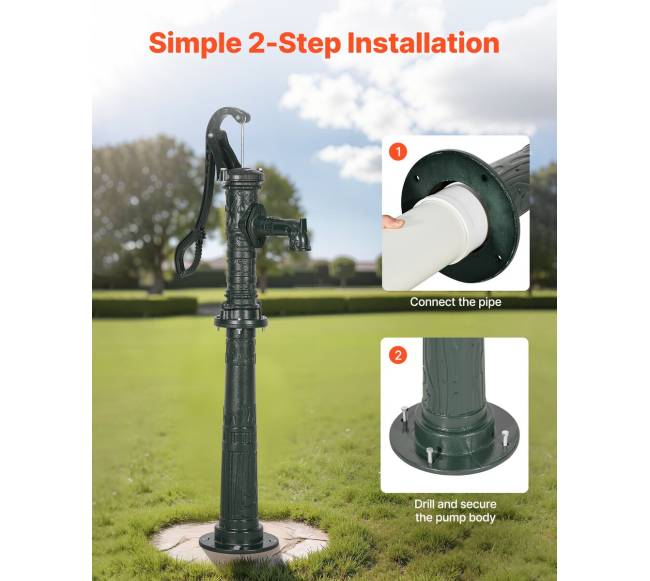 Simple 2-Step Installation

1

Connect the pipe

2

Drill and secure the pump body