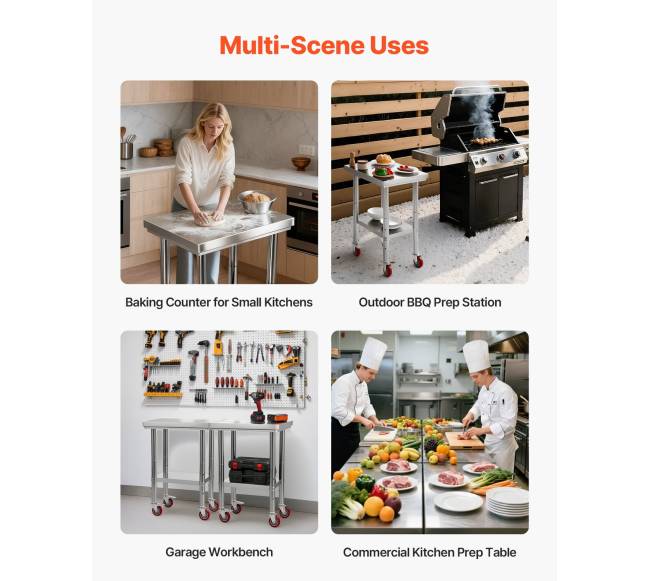 Multi-Scene Uses

Baking Counter for Small Kitchens

Outdoor BBQ Prep Station

Garage Workbench

Commercial Kitchen Prep Table