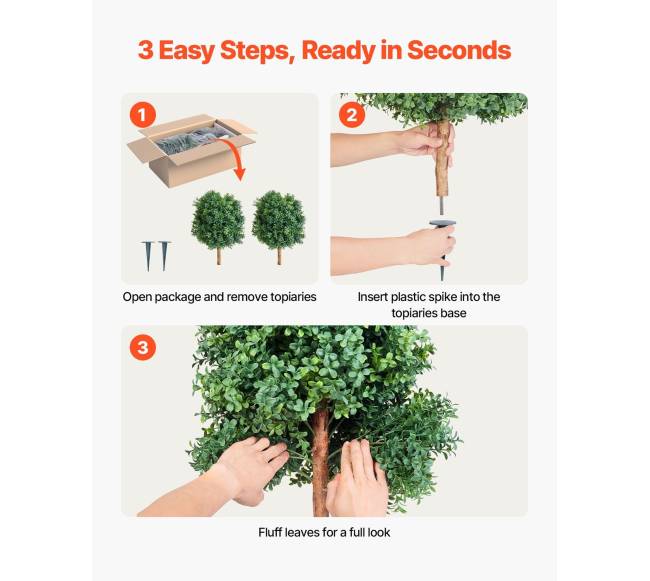 3 Easy Steps, Ready in Seconds

1

Open package and remove topiaries

2

Insert plastic spike into the topiaries base

3

Fluff leaves for a full look