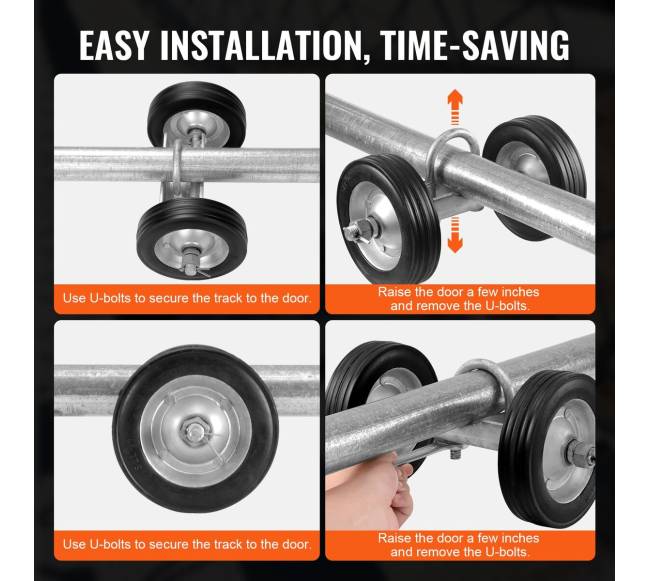 EASY INSTALLATION, TIME-SAVING

Use U-bolts to secure the track to the door.

Raise the door a few inches and remove the U-bolts.

Use U-bolts to secure the track to the door.

Raise the door a few inches and remove the U-bolts.