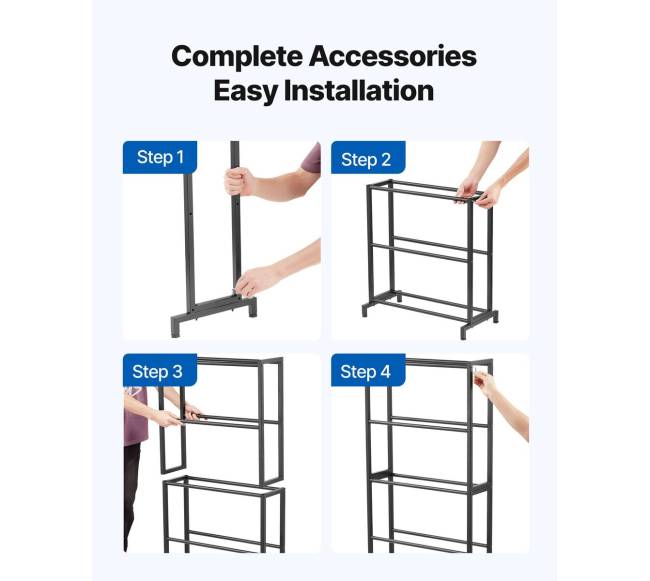 Complete Accessories
Easy Installation

Step 1

Step 2

Step 3

Step 4