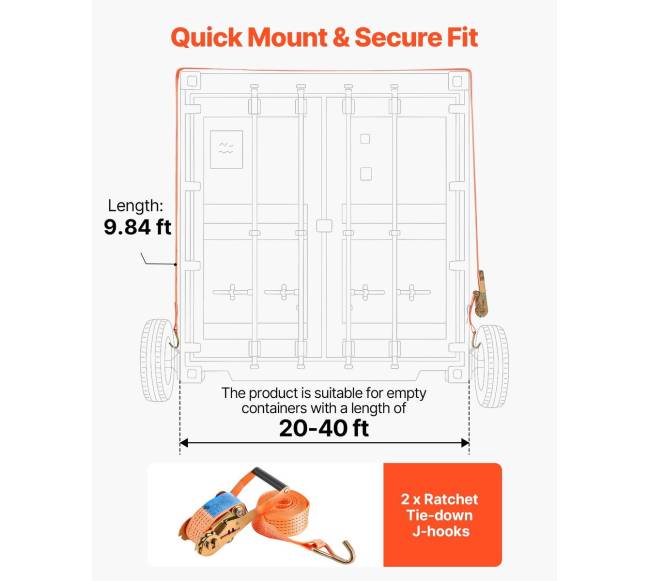 Quick Mount & Secure Fit

Length:
9.84 ft

The product is suitable for empty containers with a length of
20-40 ft

2 x Ratchet Tie-down J-hooks