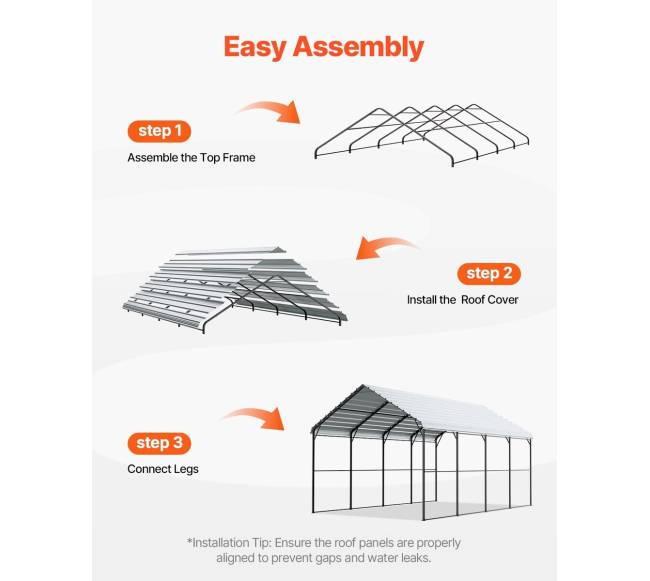 Easy Assembly

step 1

Assemble the Top Frame

step 2

Install the Roof Cover

step 3

Connect Legs

*Installation Tip: Ensure the roof panels are properly aligned to prevent gaps and water leaks.