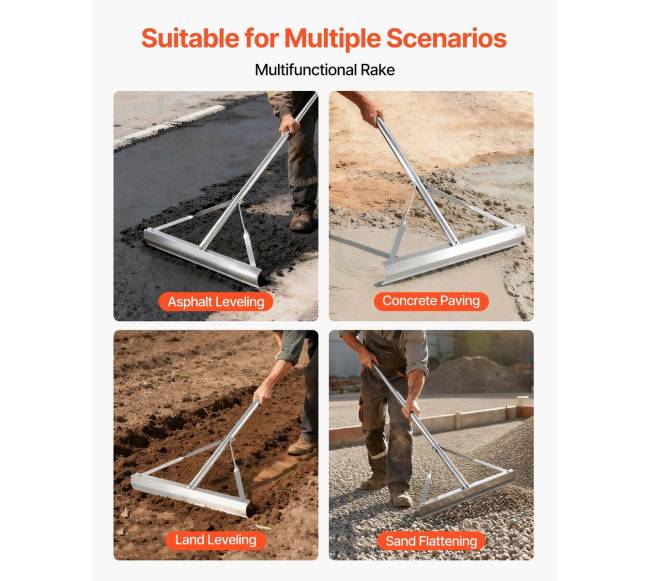 Suitable for Multiple Scenarios

Multifunctional Rake

Asphalt Leveling

Concrete Paving

Land Leveling

Sand Flattening