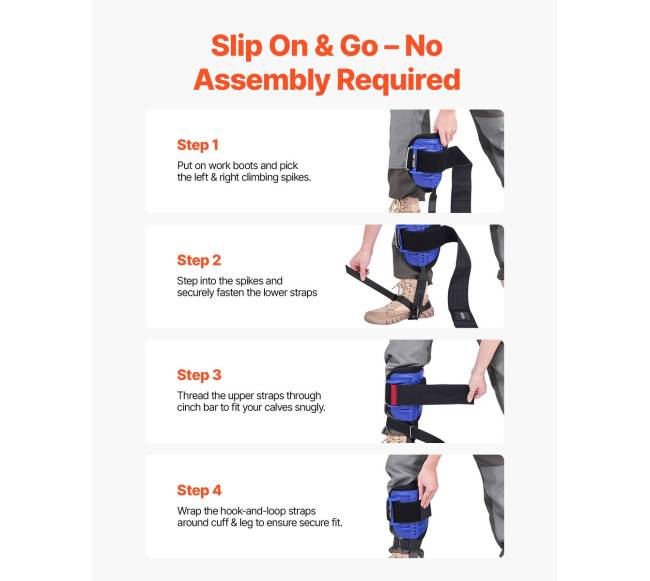 Slip On & Go – No Assembly Required

Step 1

Put on work boots and pick the left & right climbing spikes.

Step 2

Step into the spikes and securely fasten the lower straps

Step 3

Thread the upper straps through cinch bar to fit your calves snugly.

Step 4

Wrap the hook-and-loop straps around cuff & leg to ensure secure fit.