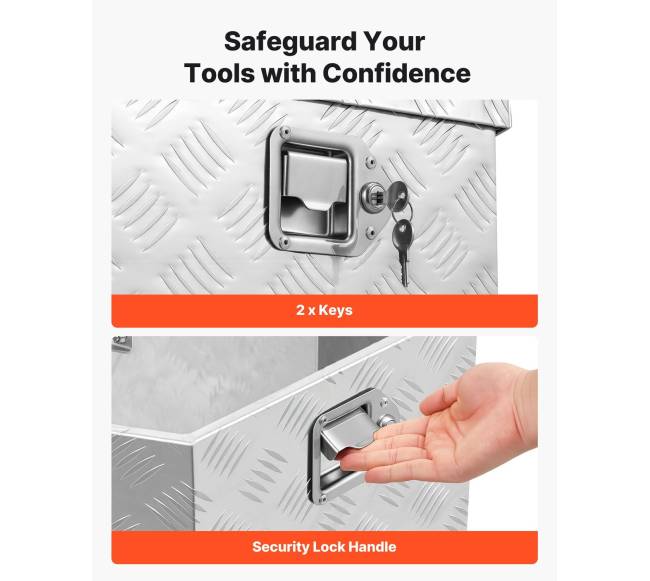 Safeguard Your Tools with Confidence

2 x Keys

Security Lock Handle