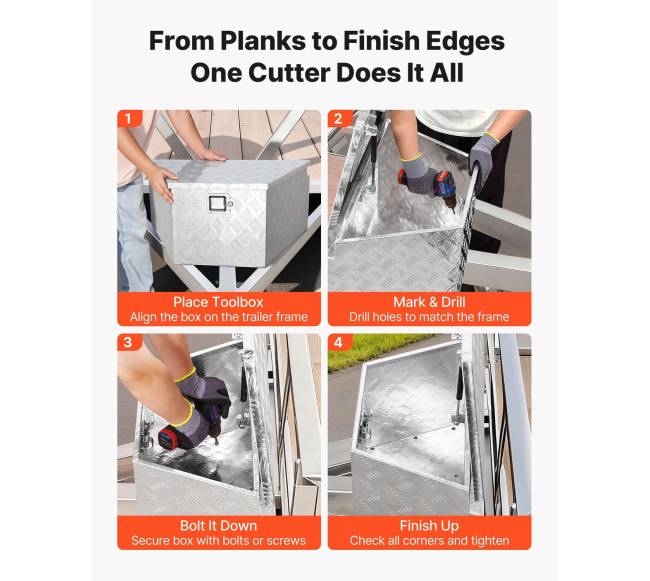 From Planks to Finish Edges
One Cutter Does It All

1

Place Toolbox
Align the box on the trailer frame

2

Mark & Drill
Drill holes to match the frame

3

Bolt It Down
Secure box with bolts or screws

4

Finish Up
Check all corners and tighten