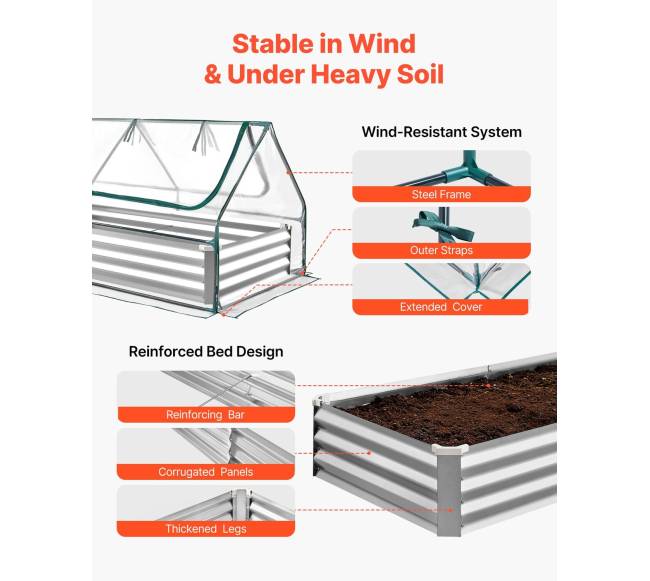 Stable in Wind
& Under Heavy Soil

Wind-Resistant System

Steel Frame

Outer Straps

Extended Cover

Reinforced Bed Design

Reinforcing Bar

Corrugated Panels

Thickened Legs