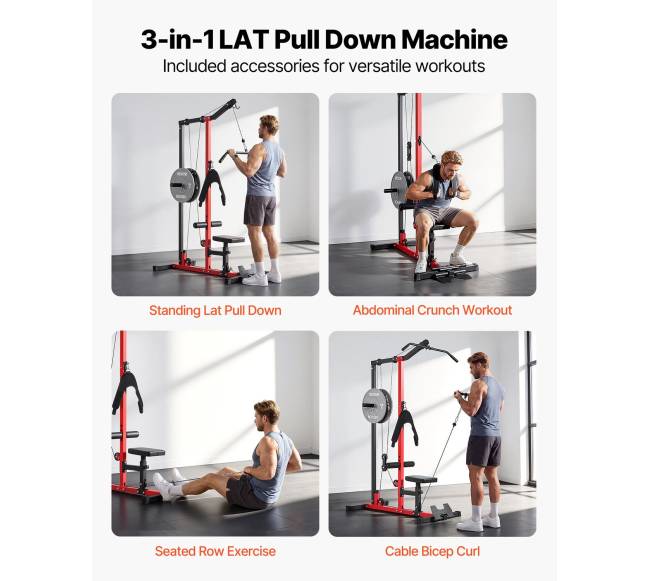 3-in-1 LAT Pull Down Machine
Included accessories for versatile workouts

Standing Lat Pull Down

Abdominal Crunch Workout

Seated Row Exercise

Cable Bicep Curl