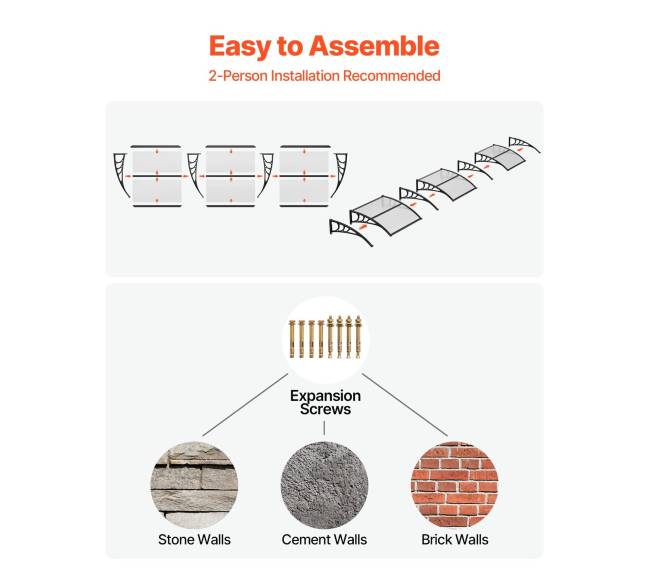 Easy to Assemble
2-Person Installation Recommended

Expansion Screws

Stone Walls
Cement Walls
Brick Walls