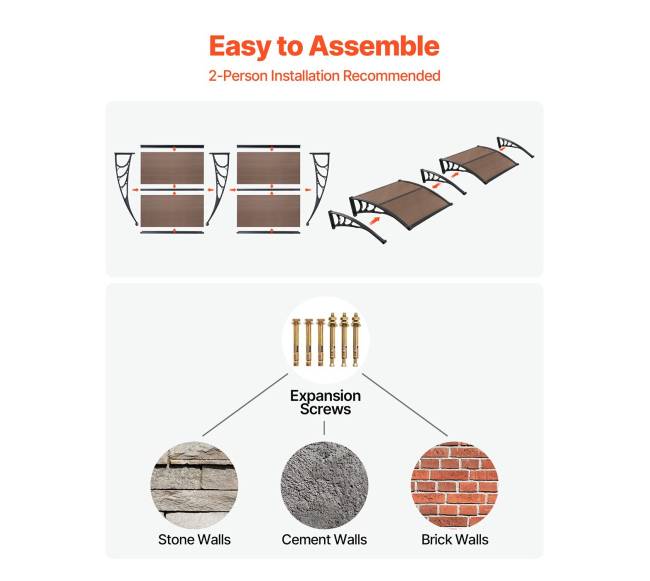 Easy to Assemble

2-Person Installation Recommended

Expansion Screws

Stone Walls

Cement Walls

Brick Walls