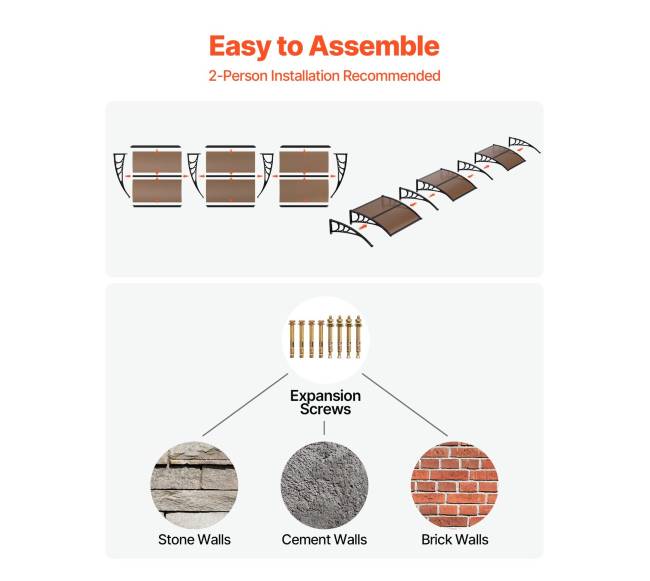 Easy to Assemble
2-Person Installation Recommended

Expansion Screws

Stone Walls
Cement Walls
Brick Walls