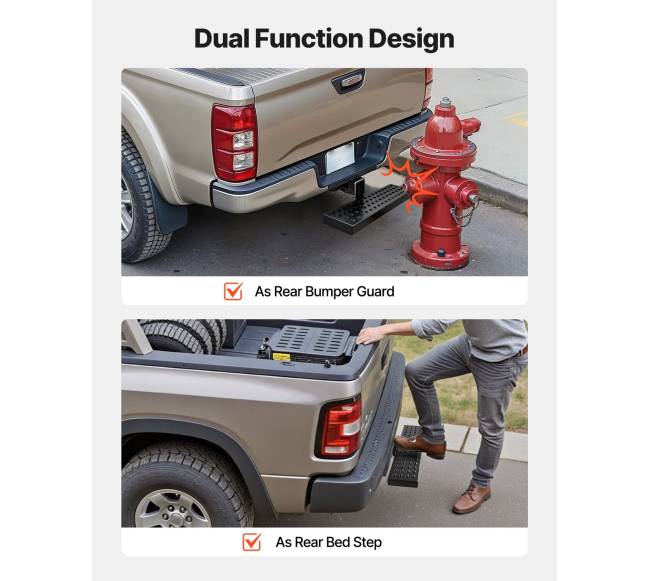 Dual Function Design

As Rear Bumper Guard

As Rear Bed Step