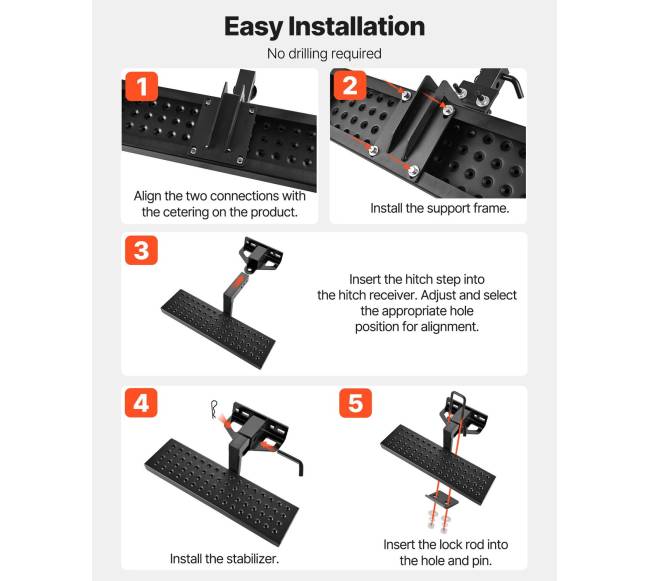 Easy Installation

No drilling required

1

Align the two connections with the cetering on the product.

2

Install the support frame.

3

Insert the hitch step into the hitch receiver. Adjust and select the appropriate hole position for alignment.

4

Install the stabilizer.

5

Insert the lock rod into the hole and pin.