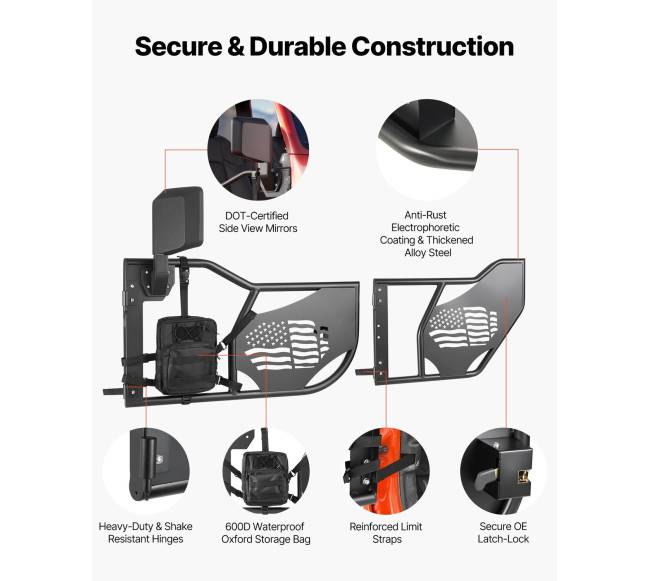 Secure & Durable Construction

DOT-Certified Side View Mirrors

Anti-Rust Electrophoretic Coating & Thickened Alloy Steel

Heavy-Duty & Shake Resistant Hinges

600D Waterproof Oxford Storage Bag

Reinforced Limit Straps

Secure OE Latch-Lock