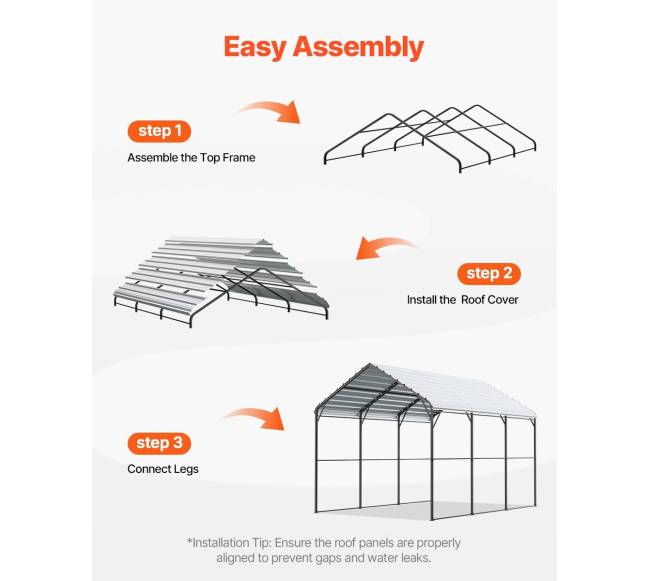 Easy Assembly

step 1
Assemble the Top Frame

step 2
Install the Roof Cover

step 3
Connect Legs

*Installation Tip: Ensure the roof panels are properly aligned to prevent gaps and water leaks.