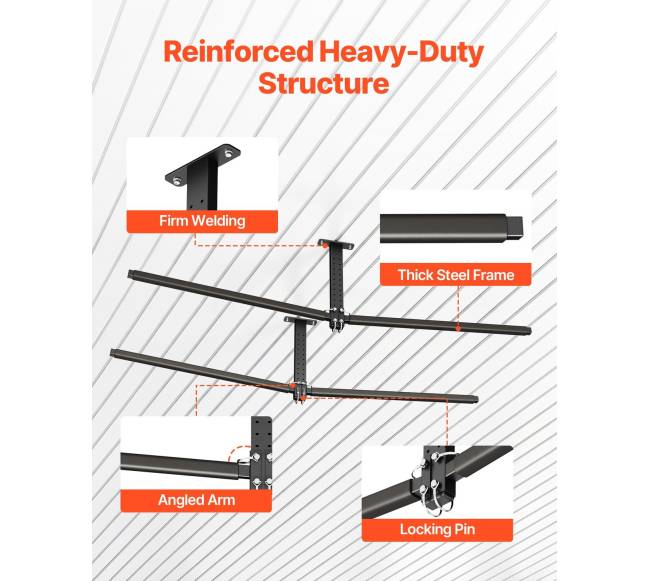 Reinforced Heavy-Duty Structure

Firm Welding

Thick Steel Frame

Angled Arm

Locking Pin