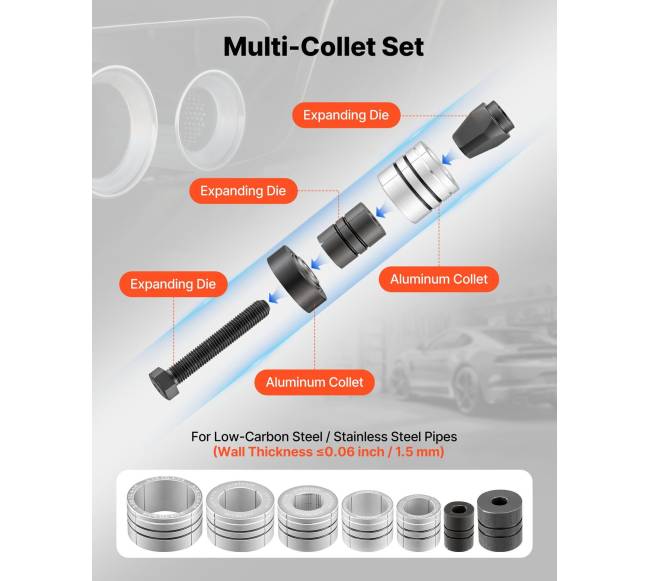 Multi-Collet Set

Expanding Die

Expanding Die

Aluminum Collet

Expanding Die

Aluminum Collet

For Low-Carbon Steel / Stainless Steel Pipes
(Wall Thickness ≤0.06 inch / 1.5 mm)