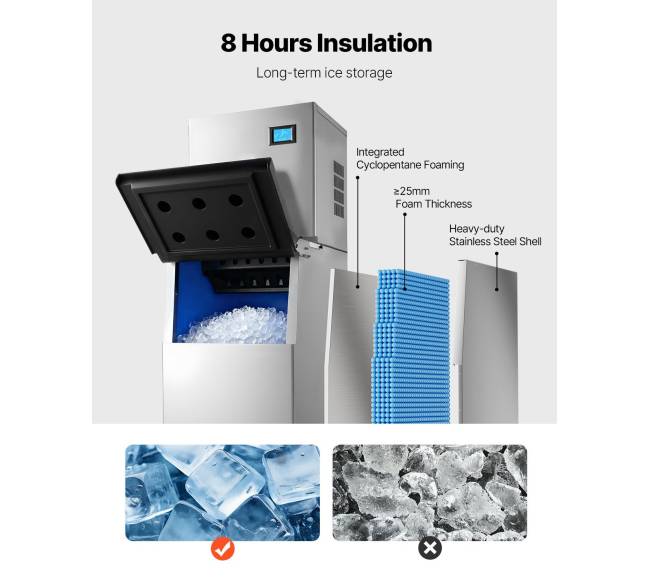 8 Hours Insulation

Long-term ice storage

Integrated Cyclopentane Foaming

≥25mm Foam Thickness

Heavy-duty Stainless Steel Shell